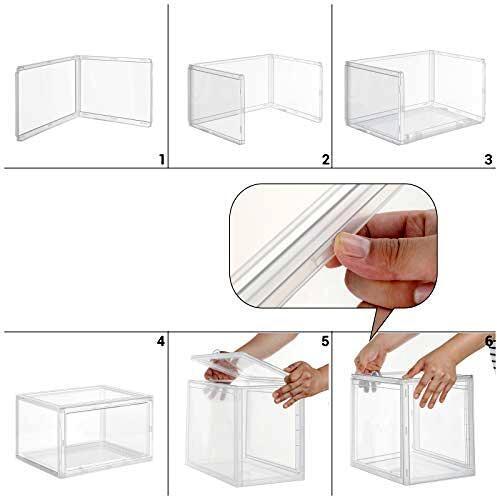 1

2

3

4

5

6