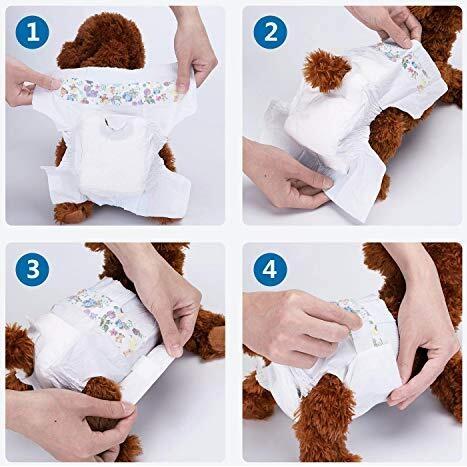 1

2

3

4