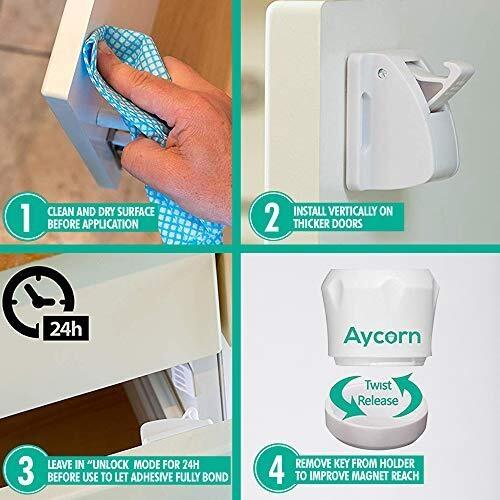 1 CLEAN AND DRY SURFACE BEFORE APPLICATION

2 INSTALL VERTICALLY ON THICKER DOORS

24h

3 LEAVE IN "UNLOCK MODE FOR 24H BEFORE USE TO LET ADHESIVE FULLY BOND

Aycorn

Twist Release

4 REMOVE KEY FROM HOLDER TO IMPROVE MAGNET REACH