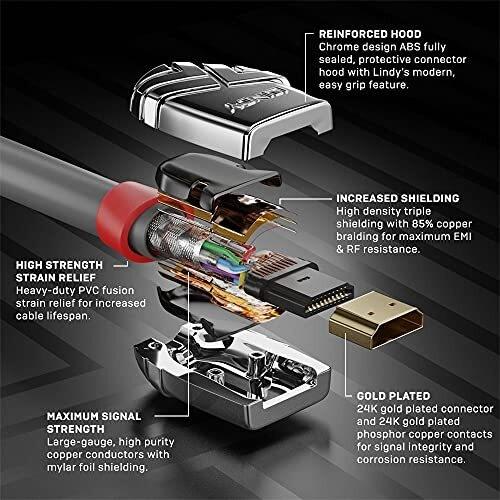 REINFORCED HOOD
Chrome design ABS fully sealed, protective connector hood with Lindy's modern, easy grip feature.

LINDY

INCREASED SHIELDING
High density triple shielding with 85% copper braiding for maximum EMI & RF resistance.

HIGH STRENGTH STRAIN RELIEF
Heavy-duty PVC fusion strain relief for increased cable lifespan.

GOLD PLATED
24K gold plated connector and 24K gold plated phosphor copper contacts for signal integrity and corrosion resistance.

MAXIMUM SIGNAL STRENGTH
Large-gauge, high purity copper conductors with mylar foil shielding.