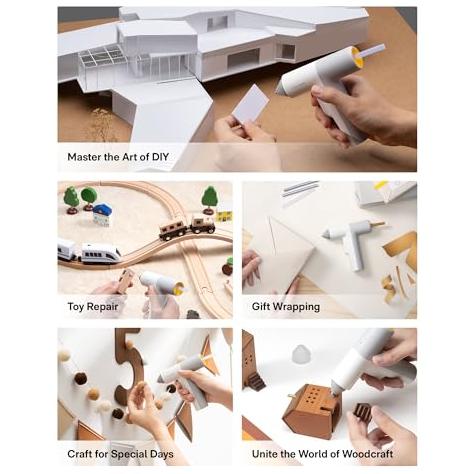 Master the Art of DIY

Toy Repair

Gift Wrapping

Craft for Special Days

Unite the World of Woodcraft