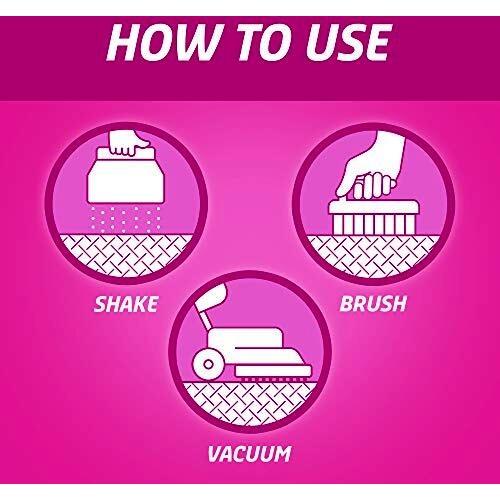 HOW TO USE

SHAKE

BRUSH

VACUUM