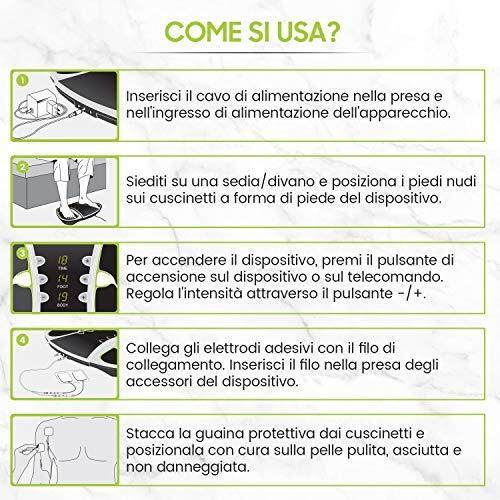 COME SI USA?

1

Inserisci il cavo di alimentazione nella presa e nell'ingresso di alimentazione dell'apparecchio.

2

Siediti su una sedia/divano e posiziona i piedi nudi sui cuscinetti a forma di piede del dispositivo.

3

18
TIME
14
FOOT
19
BODY

Per accendere il dispositivo, premi il pulsante di accensione sul dispositivo o sul telecomando. Regola l'intensità attraverso il pulsante -/+.

4

Collega gli elettrodi adesivi con il filo di collegamento. Inserisci il filo nella presa degli accessori del dispositivo.

Stacca la guaina protettiva dai cuscinetti e posizionala con cura sulla pelle pulita, asciutta e non danneggiata.