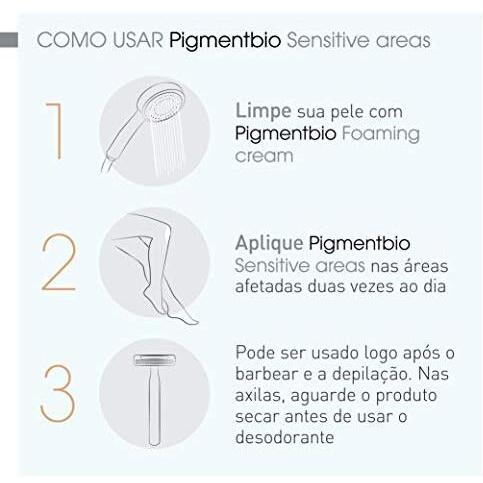 COMO USAR Pigmentbio Sensitive areas

1

Limpe sua pele com Pigmentbio Foaming cream

2

Aplique Pigmentbio Sensitive areas nas áreas afetadas duas vezes ao dia

3

Pode ser usado logo após o barbear e a depilação. Nas axilas, aguarde o produto secar antes de usar o desodorante