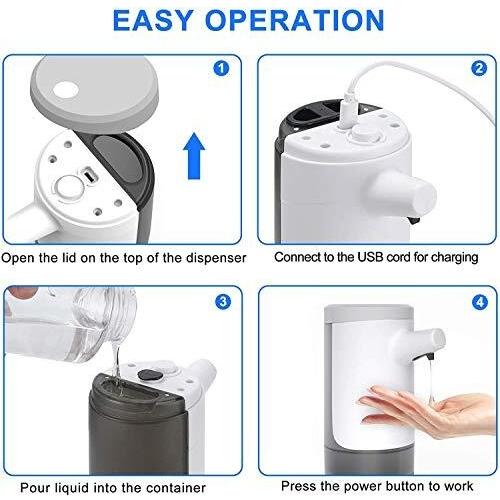 EASY OPERATION

1

Open the lid on the top of the dispenser

2

Connect to the USB cord for charging

3

Pour liquid into the container

4

Press the power button to work