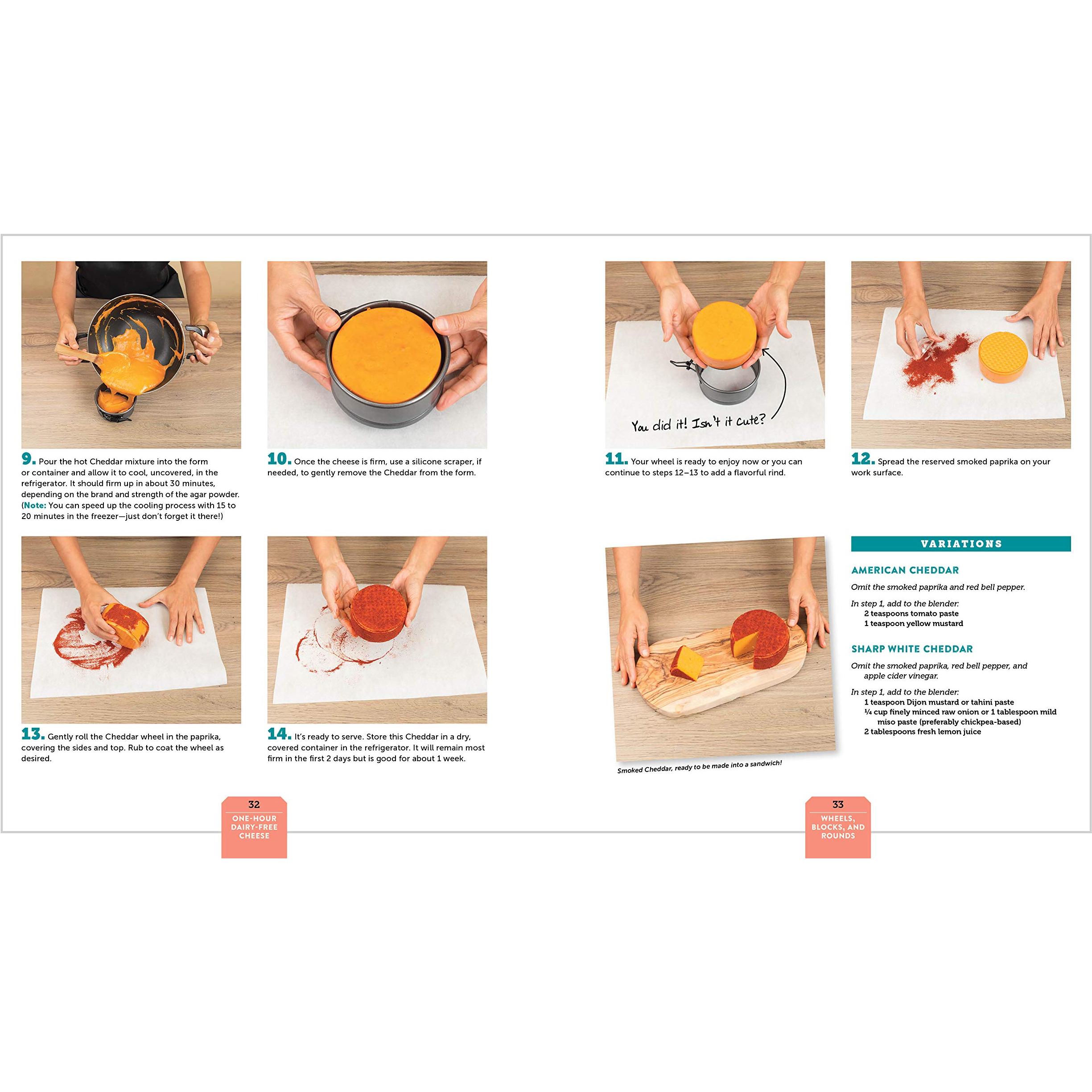 9. Pour the hot Cheddar mixture into the form or container and allow it to cool, uncovered, in the refrigerator. It should firm up in about 30 minutes, depending on the brand and strength of the agar powder. (Note: You can speed up the cooling process with 15 to 20 minutes in the freezer—just don't forget it there!)

10. Once the cheese is firm, use a silicone scraper, if needed, to gently remove the Cheddar from the form.

13. Gently roll the Cheddar wheel in the paprika, covering the sides and top. Rub to coat the wheel as desired.

14. It's ready to serve. Store this Cheddar in a dry, covered container in the refrigerator. It will remain most firm in the first 2 days but is good for about 1 week.

32
ONE-HOUR DAIRY-FREE CHEESE

You did it! Isn't it cute?

11. Your wheel is ready to enjoy now or you can continue to steps 12–13 to add a flavorful rind.

12. Spread the reserved smoked paprika on your work surface.

Smoked Cheddar, ready to be made into a sandwich!

VARIATIONS

AMERICAN CHEDDAR

Omit the smoked paprika and red bell pepper.

In step 1, add to the blender:
2 teaspoons tomato paste
1 teaspoon yellow mustard

SHARP WHITE CHEDDAR

Omit the smoked paprika, red bell pepper, and apple cider vinegar.

In step 1, add to the blender:
1 teaspoon Dijon mustard or tahini paste
¼ cup finely minced raw onion or 1 tablespoon mild miso paste (preferably chickpea-based)
2 tablespoons fresh lemon juice

33
WHEELS, BLOCKS, AND ROUNDS