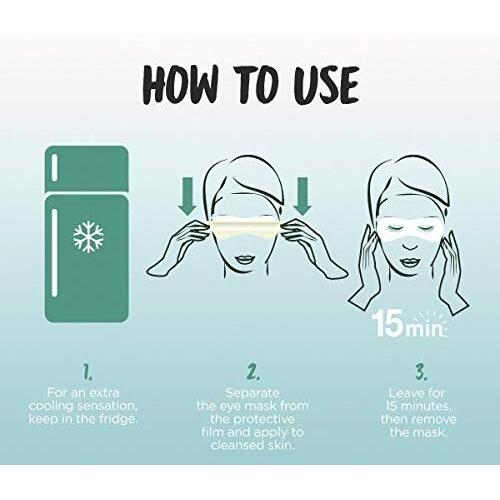 HOW TO USE

15min

1.
For an extra cooling sensation, keep in the fridge.

2.
Separate the eye mask from the protective film and apply to cleansed skin.

3.
Leave for 15 minutes, then remove the mask.