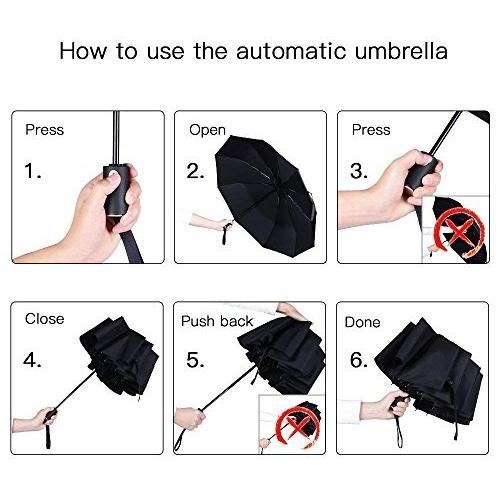 How to use the automatic umbrella

Press

1.

Open

2.

Press

3.

Close

4.

Push back

5.

Done

6.