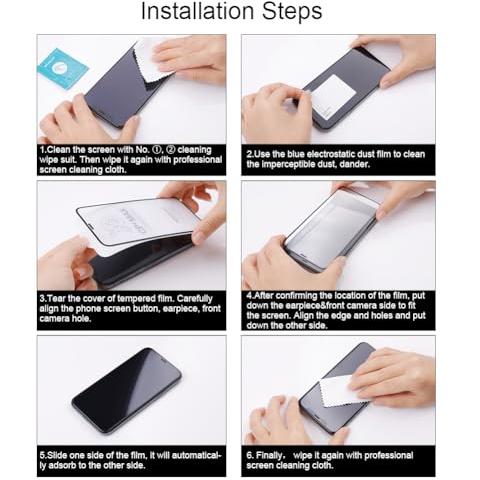 Installation Steps

1.Clean the screen with No. ①, ② cleaning wipe suit. Then wipe it again with professional screen cleaning cloth.

2.Use the blue electrostatic dust film to clean the imperceptible dust, dander.

3.Tear the cover of tempered film. Carefully align the phone screen button, earpiece, front camera hole.

4.After confirming the location of the film, put down the earpiece&front camera side to fit the screen. Align the edge and holes and put down the other side.

5.Slide one side of the film, it will automatically adsorb to the other side.

6. Finally, wipe it again with professional screen cleaning cloth.