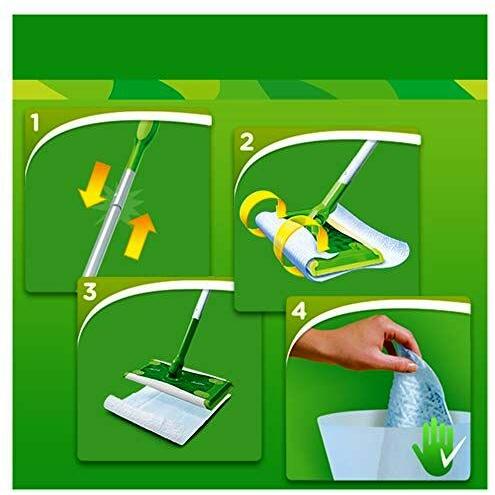 1

2

3

4