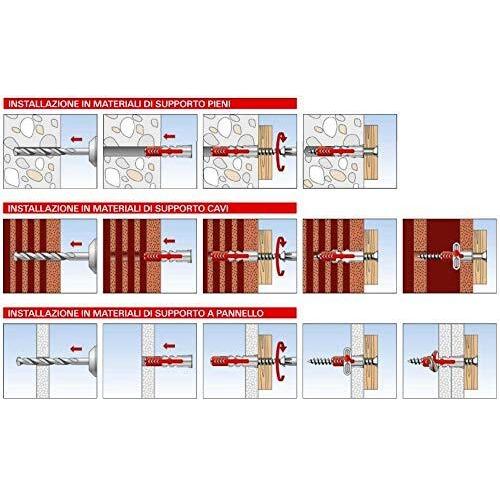 INSTALLAZIONE IN MATERIALI DI SUPPORTO PIENI

INSTALLAZIONE IN MATERIALI DI SUPPORTO CAVI

INSTALLAZIONE IN MATERIALI DI SUPPORTO A PANNELLO