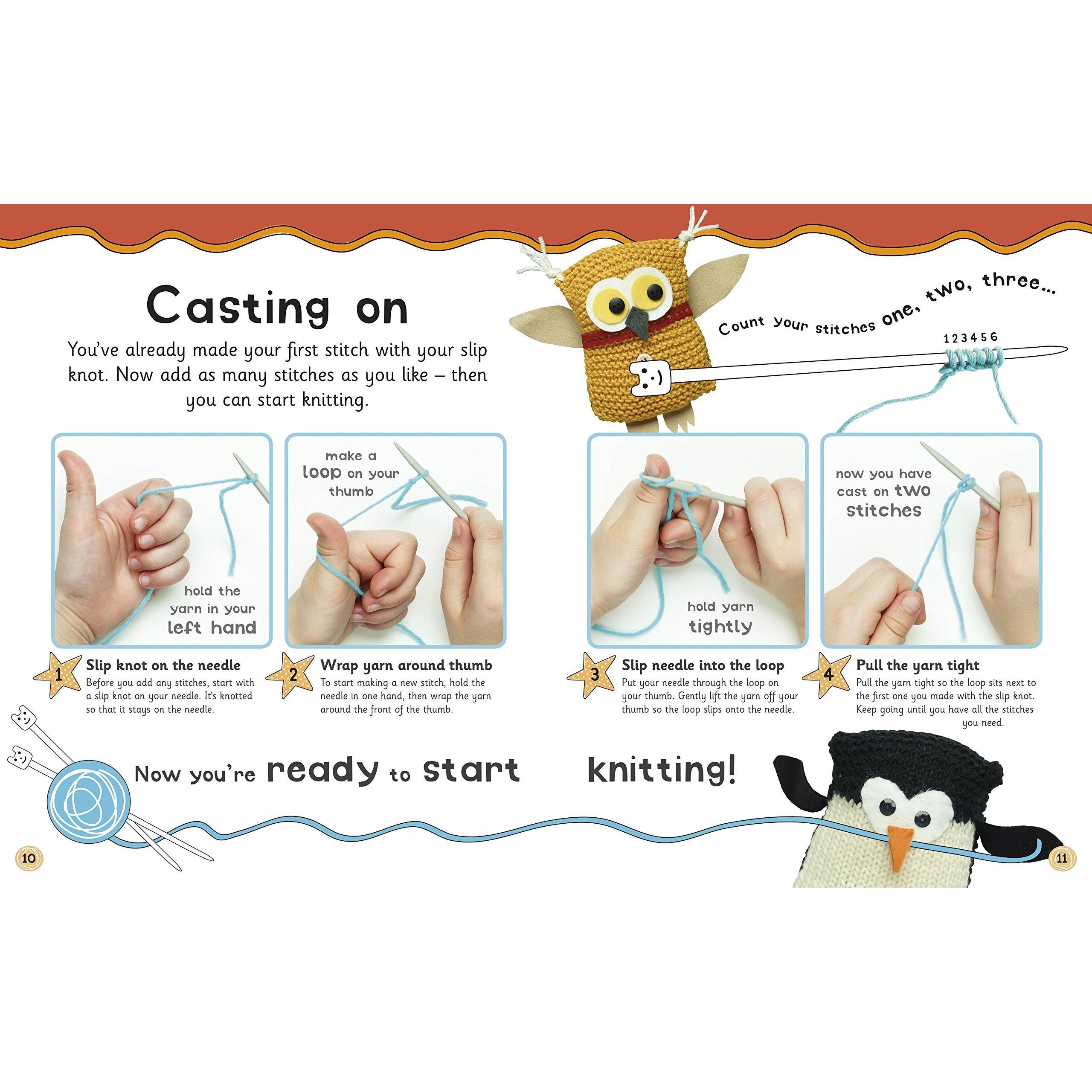 Casting on

You've already made your first stitch with your slip knot. Now add as many stitches as you like – then you can start knitting.

Count your stitches one, two, three...

1 2 3 4 5 6

hold the yarn in your left hand

make a loop on your thumb

hold yarn tightly

now you have cast on two stitches

1 Slip knot on the needle
Before you add any stitches, start with a slip knot on your needle. It's knotted so that it stays on the needle.

2 Wrap yarn around thumb
To start making a new stitch, hold the needle in one hand, then wrap the yarn around the front of the thumb.

3 Slip needle into the loop
Put your needle through the loop on your thumb. Gently lift the yarn off your thumb so the loop slips onto the needle.

4 Pull the yarn tight
Pull the yarn tight so the loop sits next to the first one you made with the slip knot. Keep going until you have all the stitches you need.

Now you're ready to start knitting!

10

11