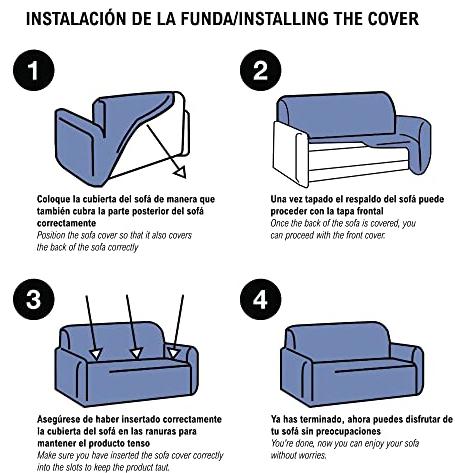 INSTALACIÓN DE LA FUNDA/INSTALLING THE COVER

1

Coloque la cubierta del sofá de manera que también cubra la parte posterior del sofá correctamente
Position the sofa cover so that it also covers the back of the sofa correctly

2

Una vez tapado el respaldo del sofá puede proceder con la tapa frontal
Once the back of the sofa is covered, you can proceed with the front cover.

3

Asegúrese de haber insertado correctamente la cubierta del sofá en las ranuras para mantener el producto tenso
Make sure you have inserted the sofa cover correctly into the slots to keep the product taut.

4

Ya has terminado, ahora puedes disfrutar de tu sofá sin preocupaciones
You're done, now you can enjoy your sofa without worries.