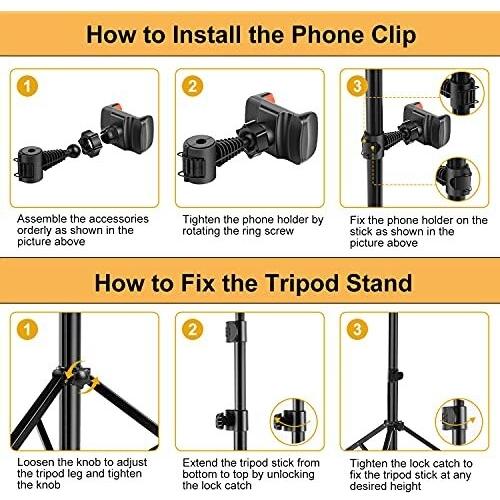 How to Install the Phone Clip

1

Assemble the accessories orderly as shown in the picture above

2

Tighten the phone holder by rotating the ring screw

3

Fix the phone holder on the stick as shown in the picture above

How to Fix the Tripod Stand

1

Loosen the knob to adjust the tripod leg and tighten the knob

2

Extend the tripod stick from bottom to top by unlocking the lock catch

3

Tighten the lock catch to fix the tripod stick at any desired height