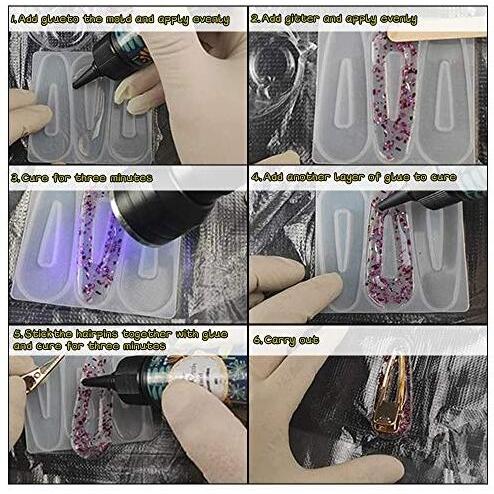 1.Add glueto the mold and apply evenly

2.Add gitter and apply evenly

3.Cure for three minutes

4.Add another layer of glue to cure

5.Stickthe hairpins together with glue and cure for three minutes

6.Carry out