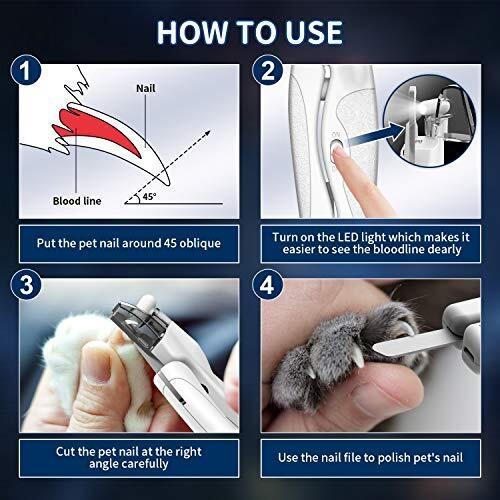 HOW TO USE

1

Nail

Blood line

45°

Put the pet nail around 45 oblique

2

ON

Turn on the LED light which makes it easier to see the bloodline dearly

3

Cut the pet nail at the right angle carefully

4

Use the nail file to polish pet's nail