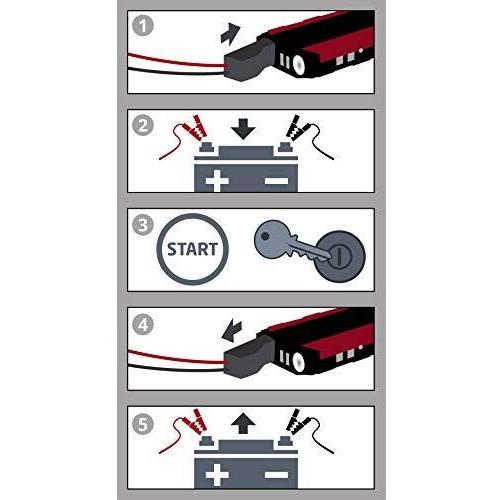 1

2

+ −

3

START

4

5

+ −