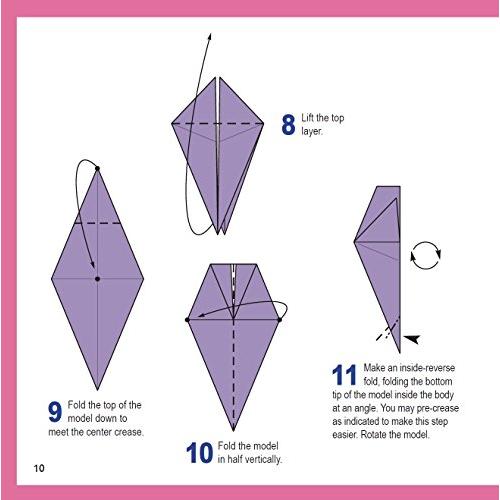 8 Lift the top layer.

9 Fold the top of the model down to meet the center crease.

10 Fold the model in half vertically.

11 Make an inside-reverse fold, folding the bottom tip of the model inside the body at an angle. You may pre-crease as indicated to make this step easier. Rotate the model.

10