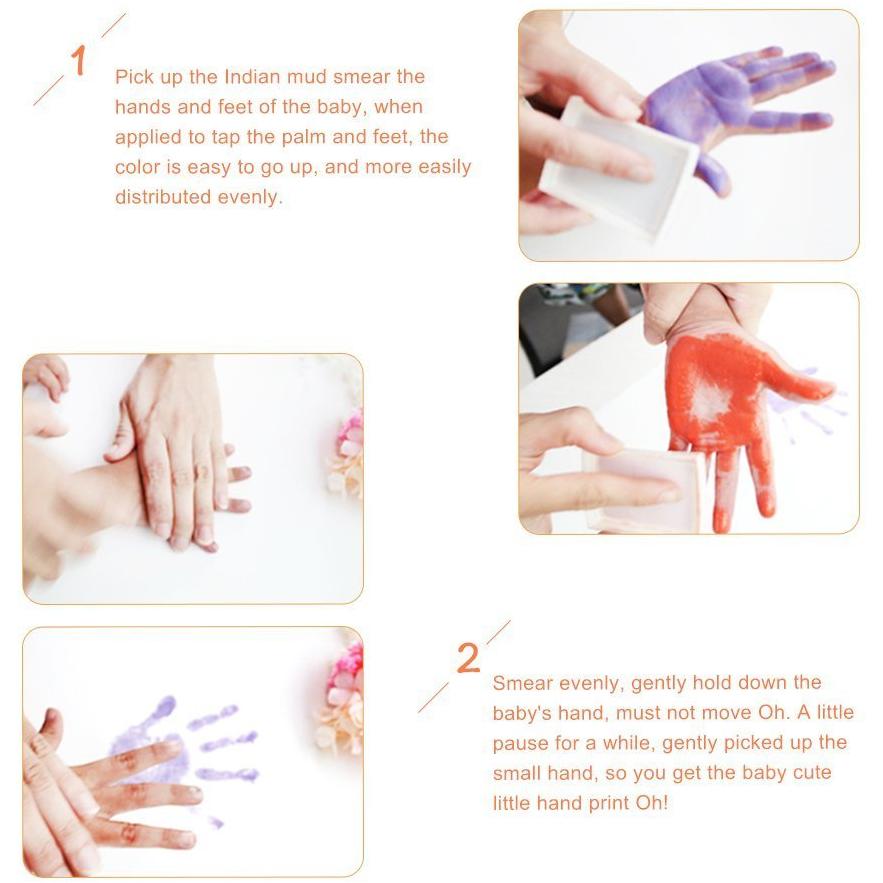 1

Pick up the Indian mud smear the hands and feet of the baby, when applied to tap the palm and feet, the color is easy to go up, and more easily distributed evenly.

2

Smear evenly, gently hold down the baby's hand, must not move Oh. A little pause for a while, gently picked up the small hand, so you get the baby cute little hand print Oh!