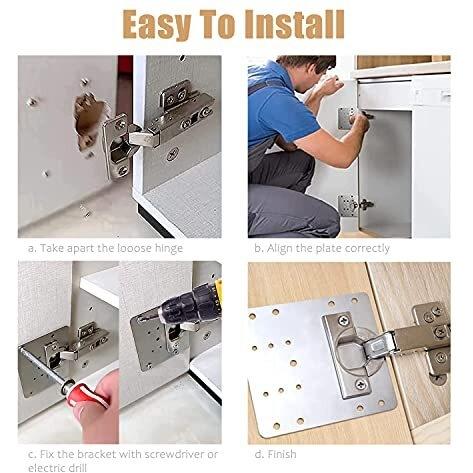 Easy To Install

a. Take apart the looose hinge

b. Align the plate correctly

c. Fix the bracket with screwdriver or electric drill

d. Finish