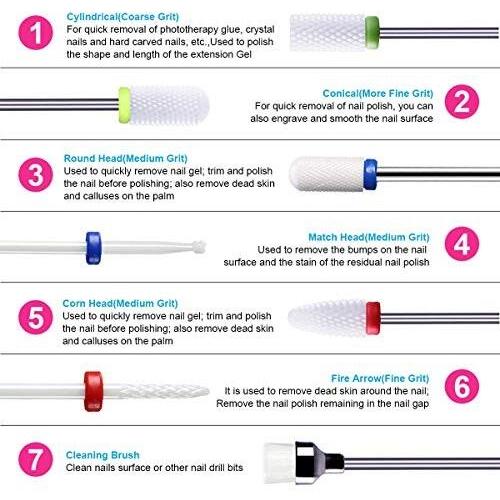 1

Cylindrical(Coarse Grit)
For quick removal of phototherapy glue, crystal nails and hard carved nails, etc.,Used to polish the shape and length of the extension Gel

Conical(More Fine Grit)
For quick removal of nail polish, you can also engrave and smooth the nail surface

2

3

Round Head(Medium Grit)
Used to quickly remove nail gel; trim and polish the nail before polishing; also remove dead skin and calluses on the palm

Match Head(Medium Grit)
Used to remove the bumps on the nail surface and the stain of the residual nail polish

4

5

Corn Head(Medium Grit)
Used to quickly remove nail gel; trim and polish the nail before polishing; also remove dead skin and calluses on the palm

Fire Arrow(Fine Grit)
It is used to remove dead skin around the nail; Remove the nail polish remaining in the nail gap

6

7

Cleaning Brush
Clean nails surface or other nail drill bits