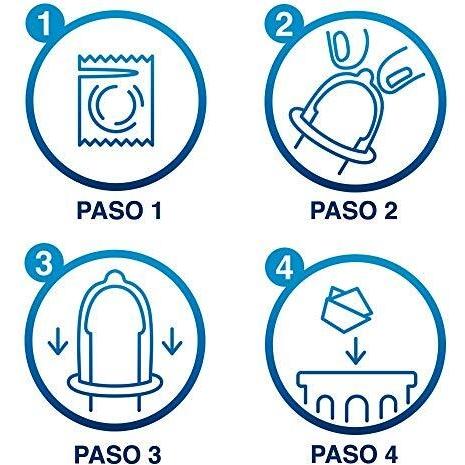 1

PASO 1

2

PASO 2

3

PASO 3

4

PASO 4