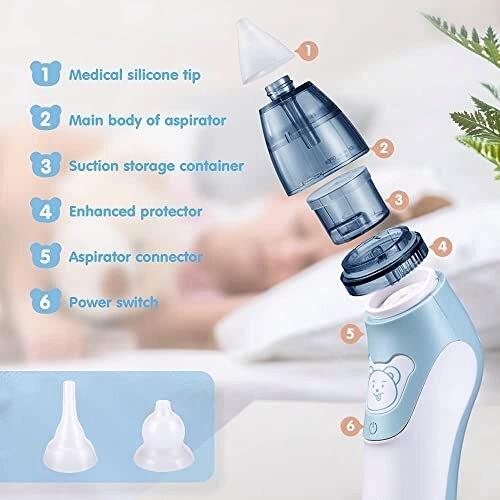 1 Medical silicone tip

2 Main body of aspirator

3 Suction storage container

4 Enhanced protector

5 Aspirator connector

6 Power switch

1

2

3

4

5

6