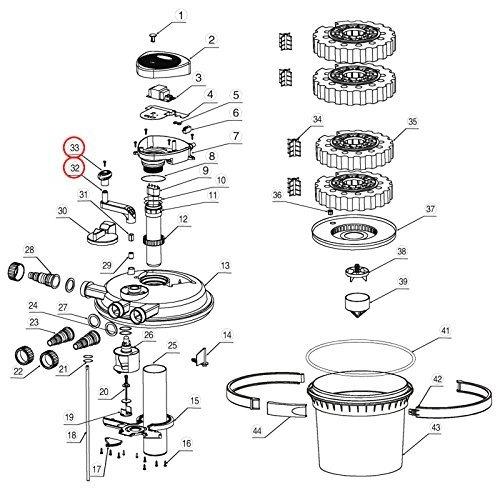 1
2
3
4
5
6
7
8
9
10
11
12
13
14
15
16
17
18
19
20
21
22
23
24
25
26
27
28
29
30
31
32
33
34
35
36
37
38
39
41
42
43
44