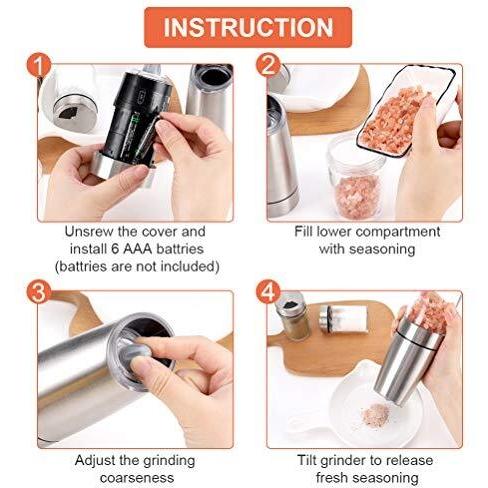 INSTRUCTION

1

Unsrew the cover and install 6 AAA battries (battries are not included)

2

Fill lower compartment with seasoning

3

Adjust the grinding coarseness

4

Tilt grinder to release fresh seasoning