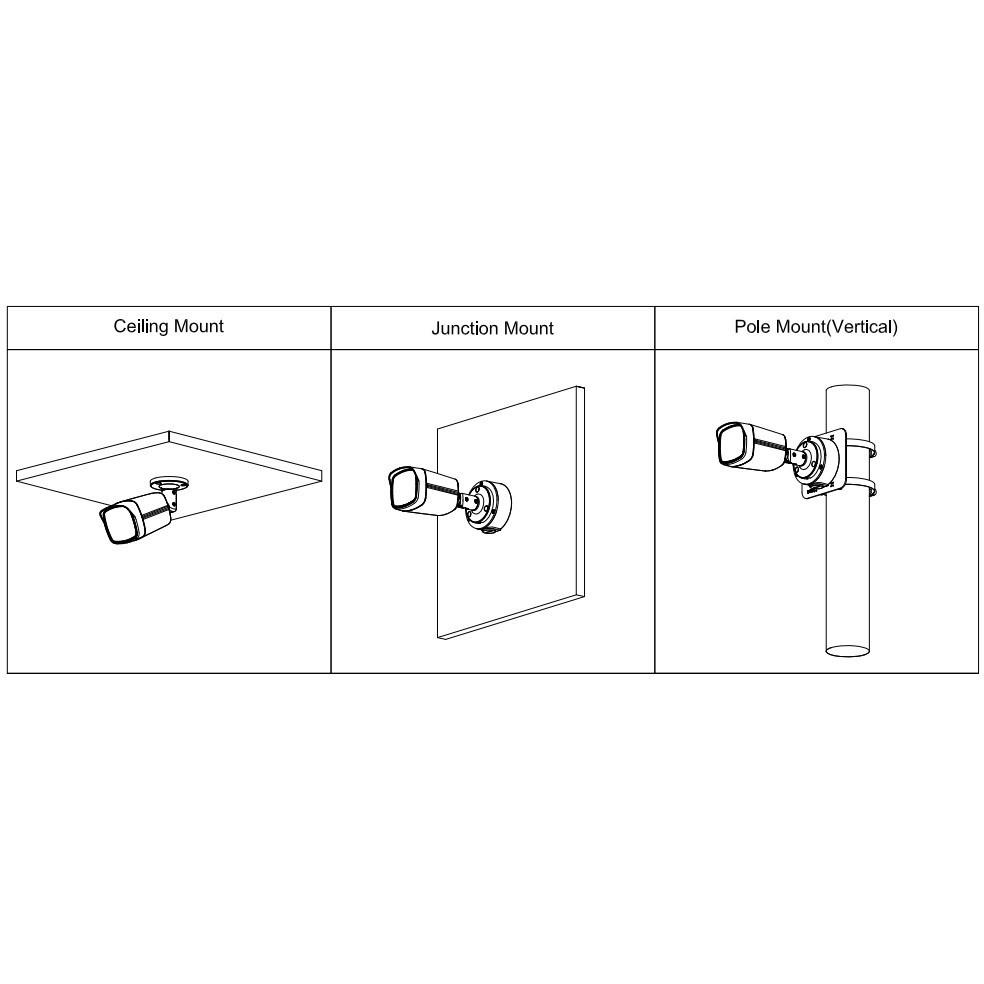 | Ceiling Mount | Junction Mount | Pole Mount(Vertical) |
|---|---|---|
| | | |