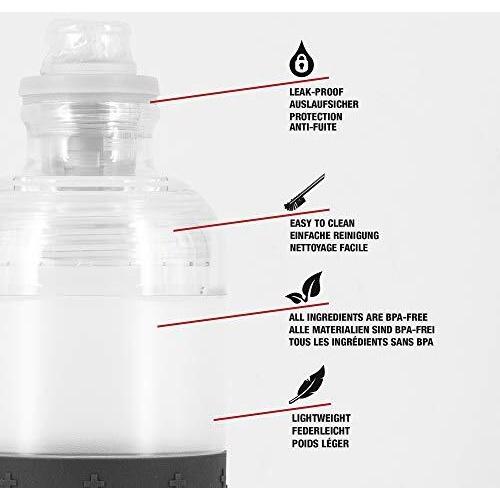 LEAK-PROOF
AUSLAUFSICHER
PROTECTION
ANTI-FUITE

EASY TO CLEAN
EINFACHE REINIGUNG
NETTOYAGE FACILE

ALL INGREDIENTS ARE BPA-FREE
ALLE MATERIALIEN SIND BPA-FREI
TOUS LES INGRÉDIENTS SANS BPA

LIGHTWEIGHT
FEDERLEICHT
POIDS LÉGER