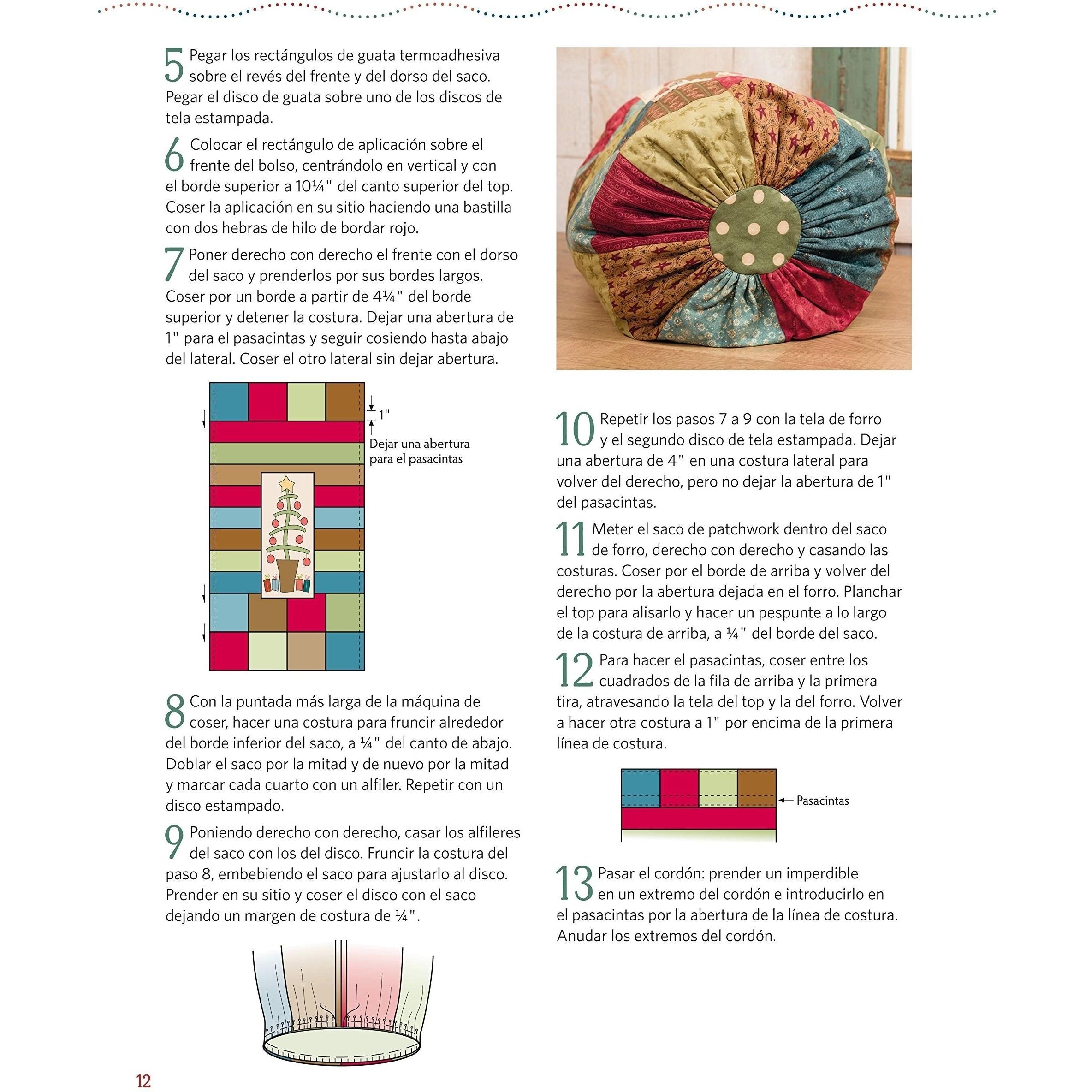 5 Pegar los rectángulos de guata termoadhesiva sobre el revés del frente y del dorso del saco. Pegar el disco de guata sobre uno de los discos de tela estampada.

6 Colocar el rectángulo de aplicación sobre el frente del bolso, centrándolo en vertical y con el borde superior a 10¼" del canto superior del top. Coser la aplicación en su sitio haciendo una bastilla con dos hebras de hilo de bordar rojo.

7 Poner derecho con derecho el frente con el dorso del saco y prenderlos por sus bordes largos. Coser por un borde a partir de 4¼" del borde superior y detener la costura. Dejar una abertura de 1" para el pasacintas y seguir cosiendo hasta abajo del lateral. Coser el otro lateral sin dejar abertura.

1"
Dejar una abertura para el pasacintas

8 Con la puntada más larga de la máquina de coser, hacer una costura para fruncir alrededor del borde inferior del saco, a ¼" del canto de abajo. Doblar el saco por la mitad y de nuevo por la mitad y marcar cada cuarto con un alfiler. Repetir con un disco estampado.

9 Poniendo derecho con derecho, casar los alfileres del saco con los del disco. Fruncir la costura del paso 8, embebiendo el saco para ajustarlo al disco. Prender en su sitio y coser el disco con el saco dejando un margen de costura de ¼".

10 Repetir los pasos 7 a 9 con la tela de forro y el segundo disco de tela estampada. Dejar una abertura de 4" en una costura lateral para volver del derecho, pero no dejar la abertura de 1" del pasacintas.

11 Meter el saco de patchwork dentro del saco de forro, derecho con derecho y casando las costuras. Coser por el borde de arriba y volver del derecho por la abertura dejada en el forro. Planchar el top para alisarlo y hacer un pespunte a lo largo de la costura de arriba, a ¼" del borde del saco.

12 Para hacer el pasacintas, coser entre los cuadrados de la fila de arriba y la primera tira, atravesando la tela del top y la del forro. Volver a hacer otra costura a 1" por encima de la primera línea de costura.

Pasacintas

13 Pasar el cordón: prender un imperdible en un extremo del cordón e introducirlo en el pasacintas por la abertura de la línea de costura. Anudar los extremos del cordón.

12