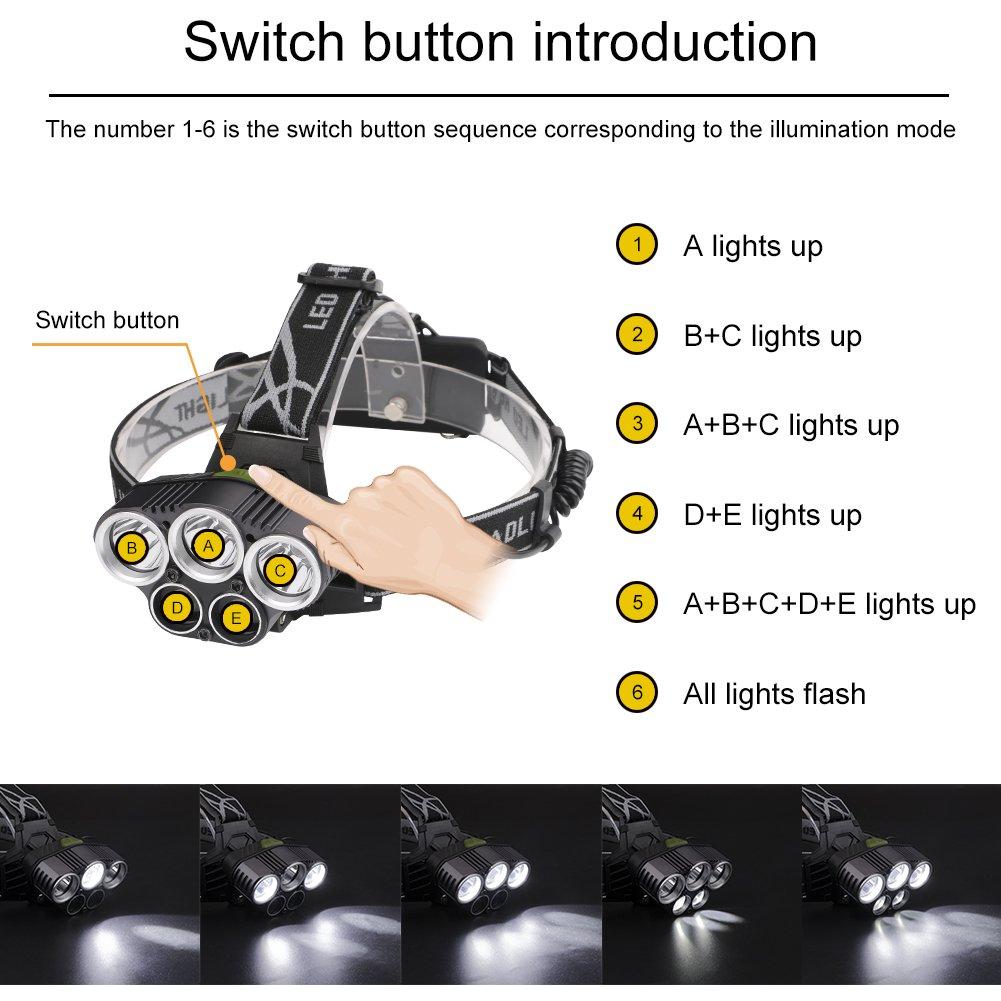 Switch button introduction

The number 1-6 is the switch button sequence corresponding to the illumination mode

Switch button

LED

B A C D E

1 A lights up

2 B+C lights up

3 A+B+C lights up

4 D+E lights up

5 A+B+C+D+E lights up

6 All lights flash