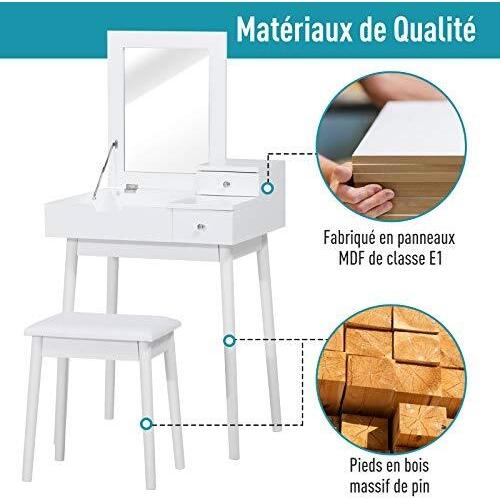 Matériaux de Qualité

Fabriqué en panneaux MDF de classe E1

Pieds en bois massif de pin