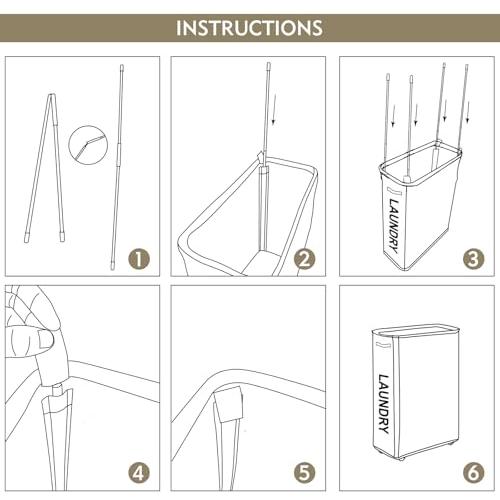 INSTRUCTIONS

1

2

LAUNDRY

3

4

5

LAUNDRY

6