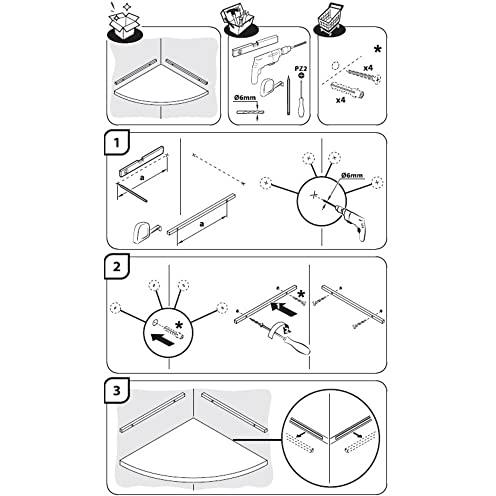 PZ2

Ø6mm

*

x4

x4

1

a

a

Ø6mm

2

*

*

3