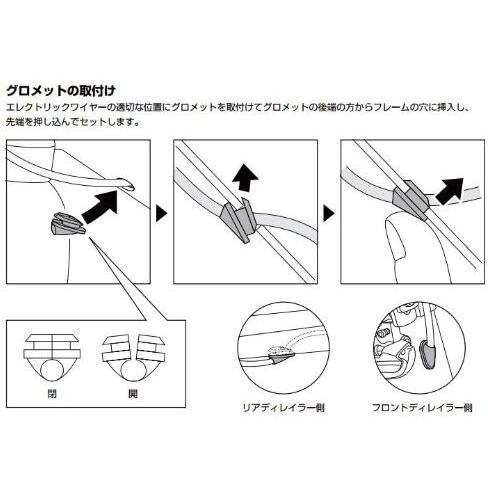 グロメットの取付け

エレクトリックワイヤーの適切な位置にグロメットを取付けてグロメットの後端の方からフレームの穴に挿入し、先端を押し込んでセットします。

閉

開

リアディレイラー側

フロントディレイラー側