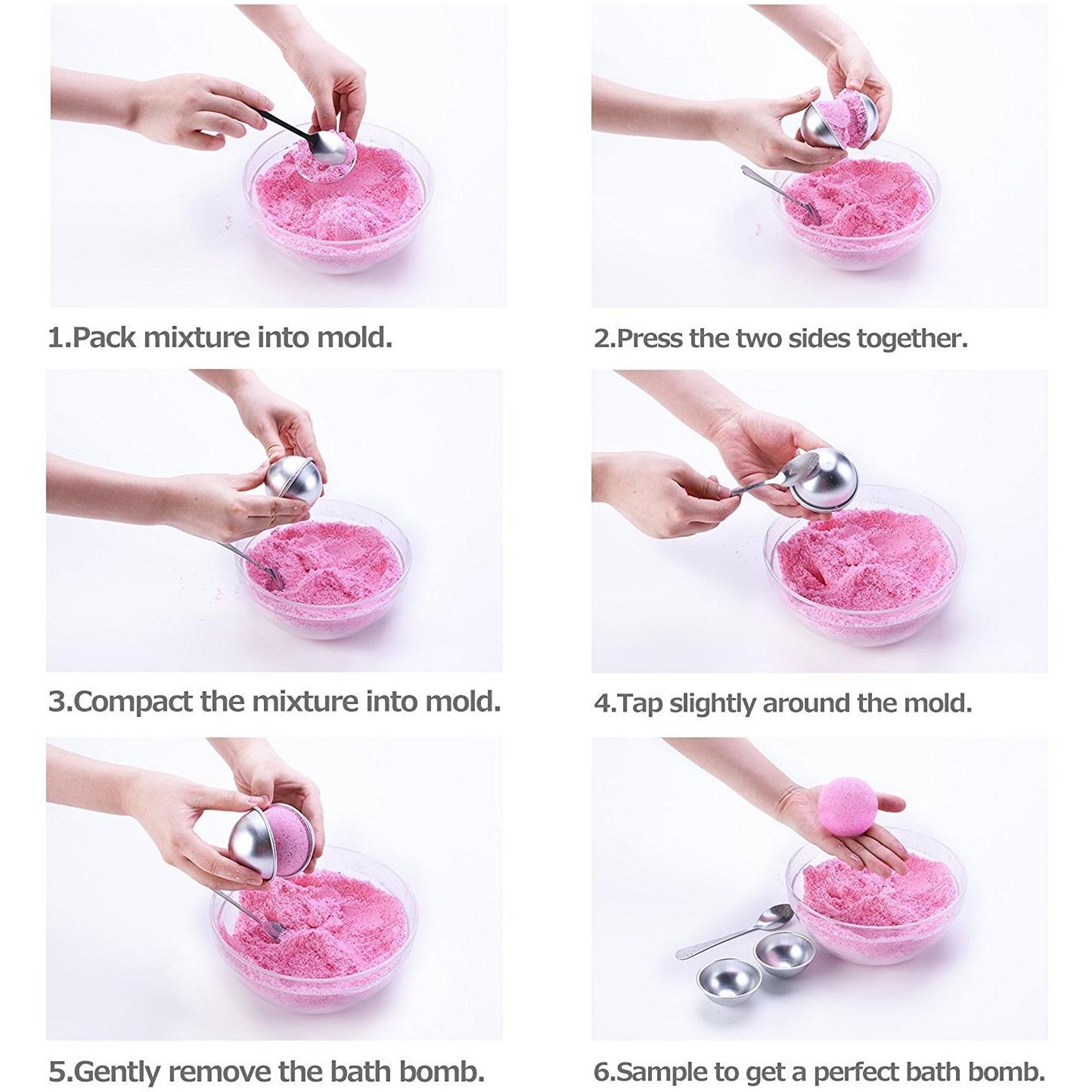 1.Pack mixture into mold.

2.Press the two sides together.

3.Compact the mixture into mold.

4.Tap slightly around the mold.

5.Gently remove the bath bomb.

6.Sample to get a perfect bath bomb.