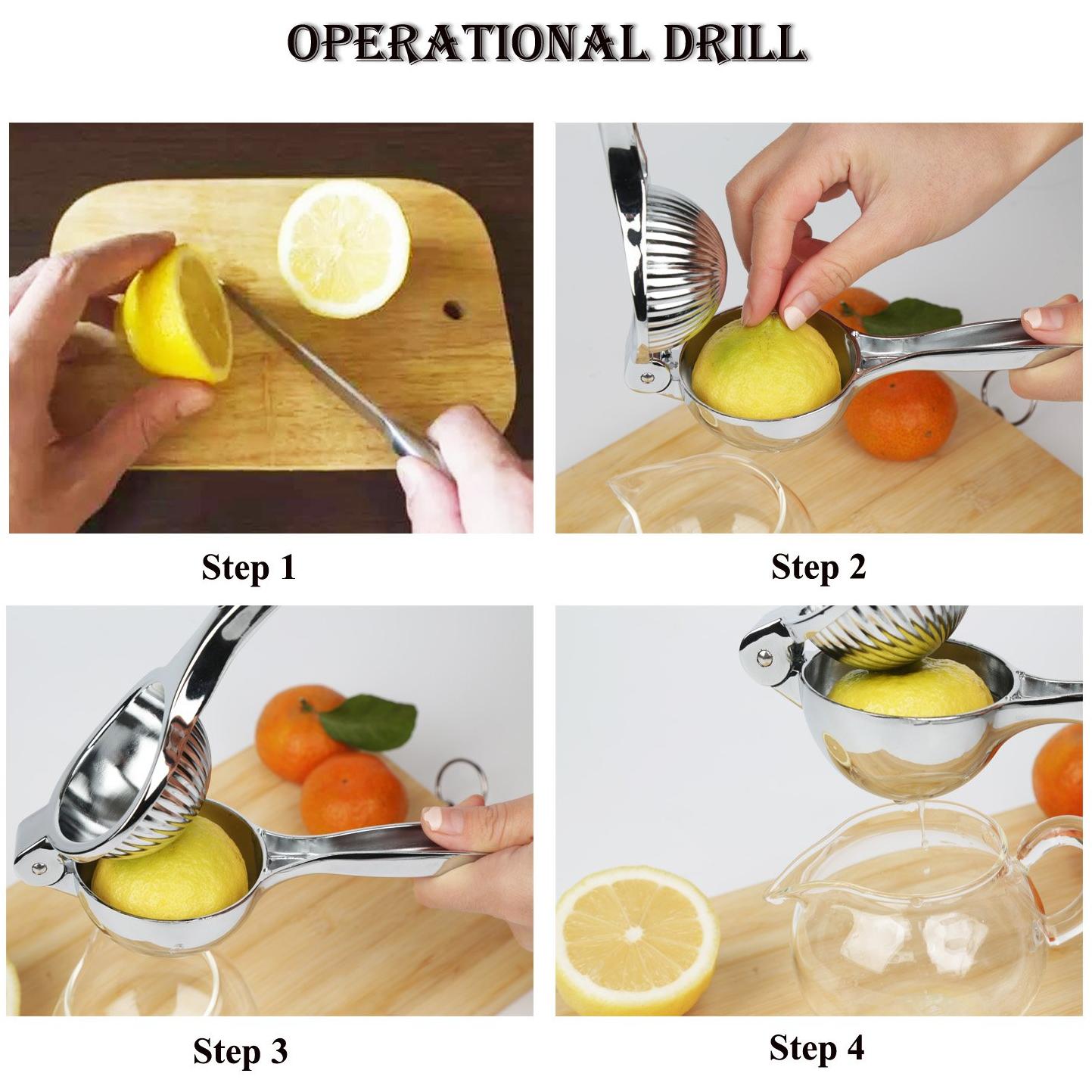 OPERATIONAL DRILL

Step 1

Step 2

Step 3

Step 4