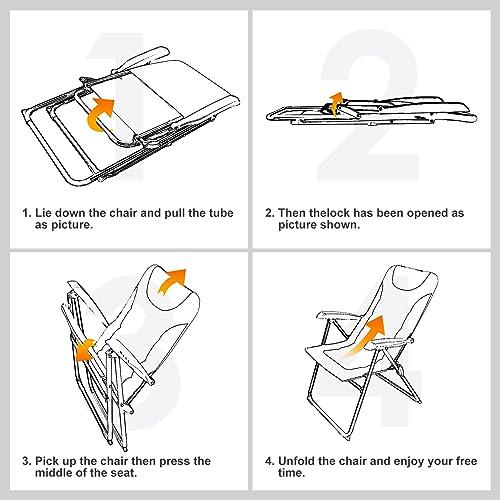 1

1. Lie down the chair and pull the tube as picture.

2

2. Then thelock has been opened as picture shown.

3

3. Pick up the chair then press the middle of the seat.

4

4. Unfold the chair and enjoy your free time.