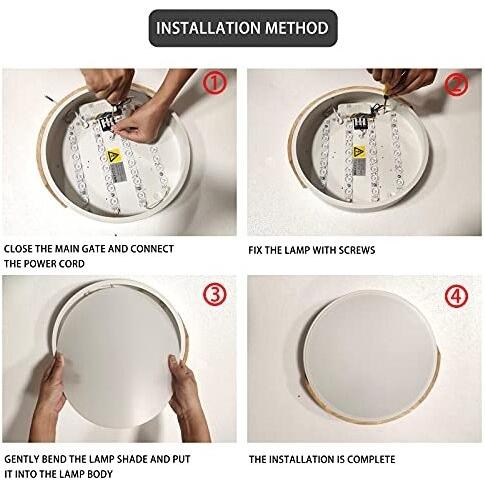 INSTALLATION METHOD

①

CLOSE THE MAIN GATE AND CONNECT THE POWER CORD

②

FIX THE LAMP WITH SCREWS

③

GENTLY BEND THE LAMP SHADE AND PUT IT INTO THE LAMP BODY

④

THE INSTALLATION IS COMPLETE