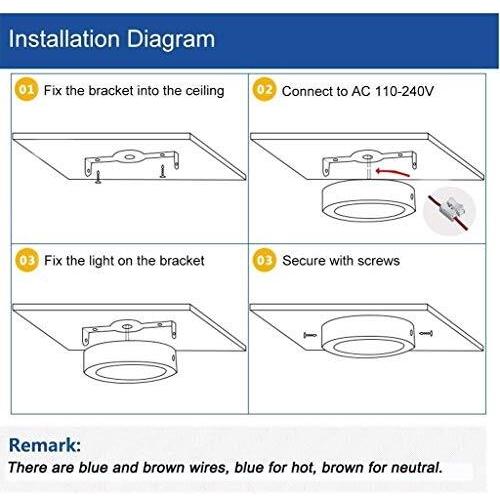 Installation Diagram

01 Fix the bracket into the ceiling

02 Connect to AC 110-240V

03 Fix the light on the bracket

03 Secure with screws

Remark:
There are blue and brown wires, blue for hot, brown for neutral.