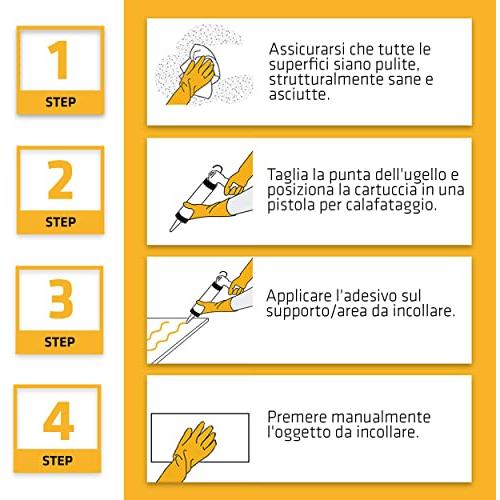 1
STEP

Assicurarsi che tutte le superfici siano pulite, strutturalmente sane e asciutte.

2
STEP

Taglia la punta dell'ugello e posiziona la cartuccia in una pistola per calafataggio.

3
STEP

Applicare l'adesivo sul supporto/area da incollare.

4
STEP

Premere manualmente l'oggetto da incollare.