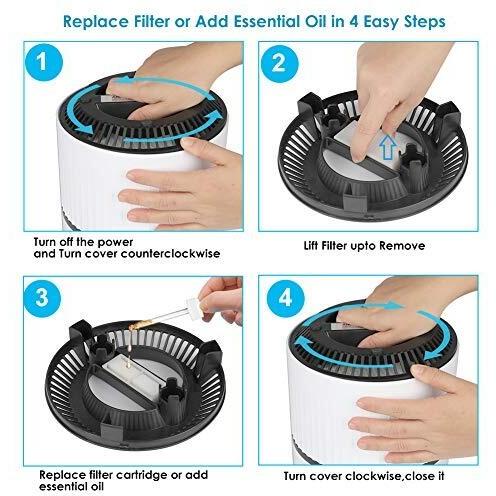 Replace Filter or Add Essential Oil in 4 Easy Steps

1

Turn off the power
and Turn cover counterclockwise

2

Lift Filter upto Remove

3

Replace filter cartridge or add essential oil

4

Turn cover clockwise,close it