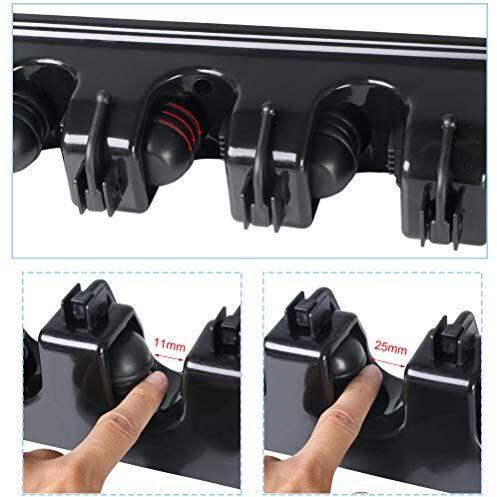 11mm

25mm