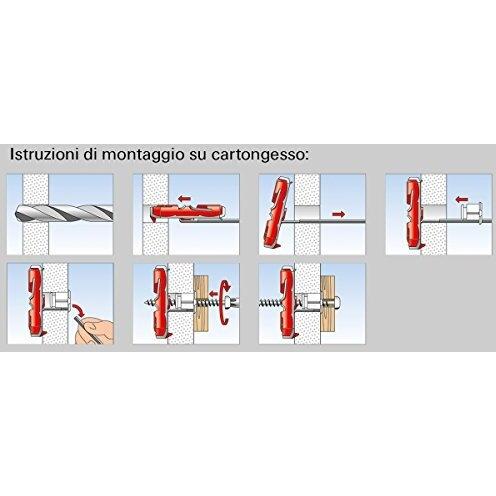 Istruzioni di montaggio su cartongesso: