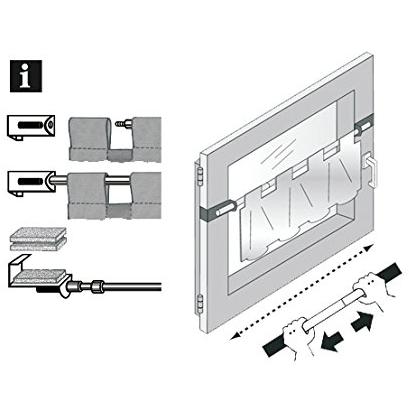 i