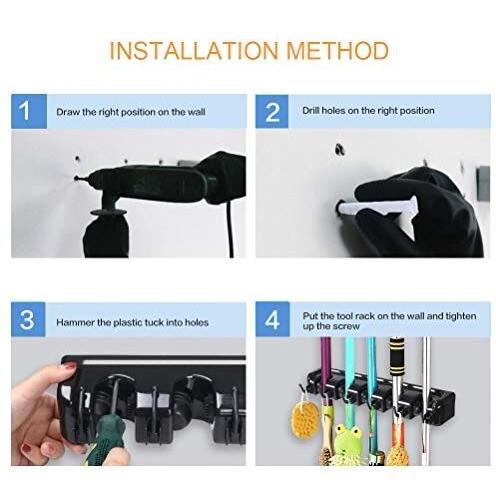 INSTALLATION METHOD

1 Draw the right position on the wall

2 Drill holes on the right position

3 Hammer the plastic tuck into holes

4 Put the tool rack on the wall and tighten up the screw