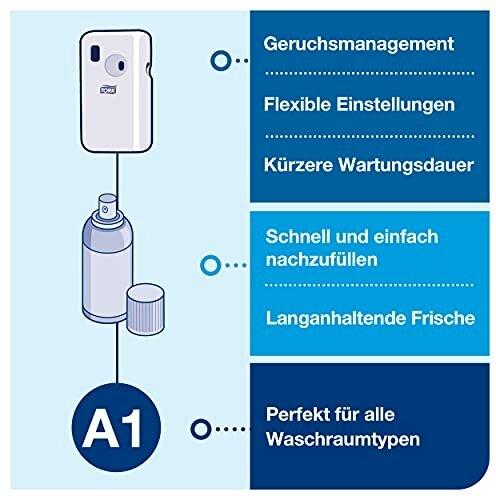 TORK

Geruchsmanagement

Flexible Einstellungen

Kürzere Wartungsdauer

Schnell und einfach nachzufüllen

Langanhaltende Frische

A1

Perfekt für alle Waschraumtypen