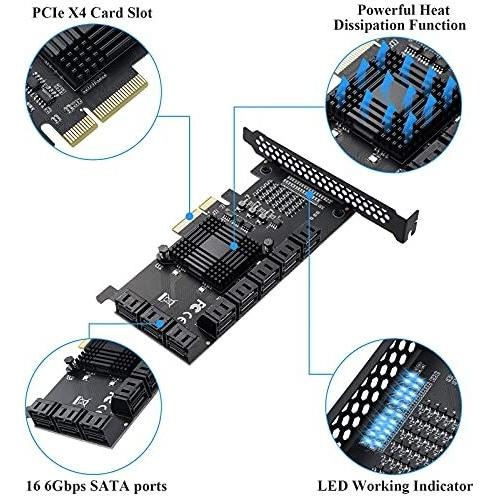 PCIe X4 Card Slot

Powerful Heat Dissipation Function

16 6Gbps SATA ports

LED Working Indicator